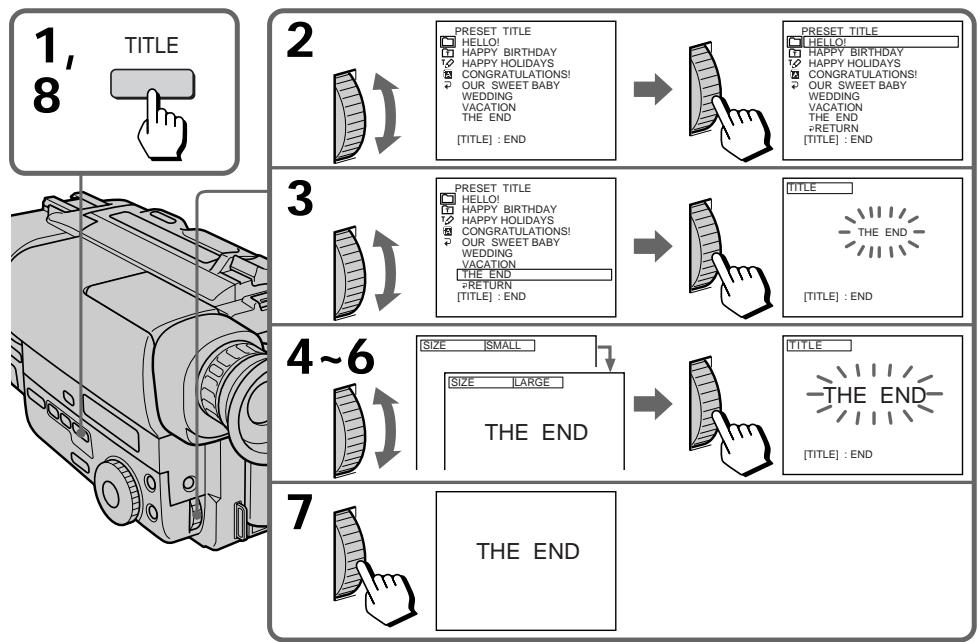 1, 8

TITLE

2

PRESET TITLE
HELLO!
HAPPY BIRTHDAY
HAPPY HOLIDAYS
CONGRATULATIONS!
OUR SWEET BABY
WEDDING
VACATION
THE END
[TITLE] : END

PRESET TITLE
HELLO!
HAPPY BIRTHDAY
HAPPY HOLIDAYS
CONGRATULATIONS!
OUR SWEET BABY
WEDDING
VACATION
THE END
RETURN
[TITLE] : END

3

PRESET TITLE
HELLO!
HAPPY BIRTHDAY
HAPPY HOLIDAYS
CONGRATULATIONS!
OUR SWEET BABY
WEDDING
VACATION
THE END
RETURN
[TITLE] : END

TITLE
THE END
[TITLE] : END

4~6

SIZE SMALL

SIZE LARGE
THE END

TITLE
THE END
[TITLE] : END

7

THE END