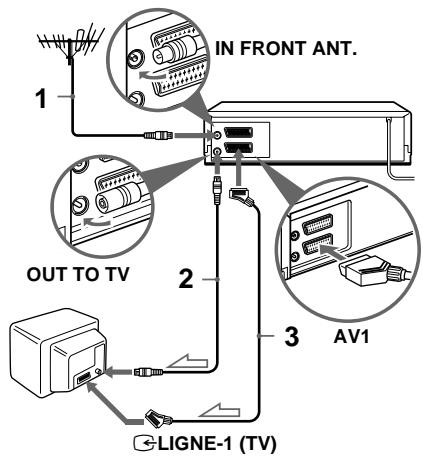 IN FRONT ANT.

1

OUT TO TV

2

3

AV1

LIGNE-1 (TV)