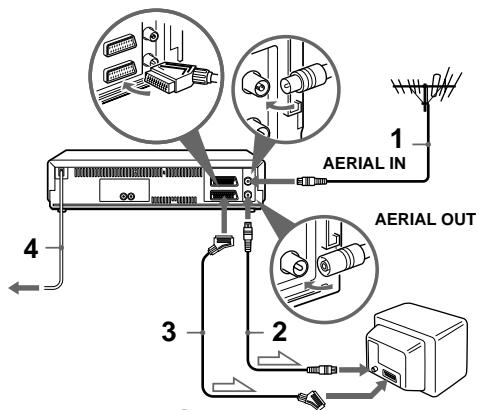 1

AERIAL IN

AERIAL OUT

4

3

2