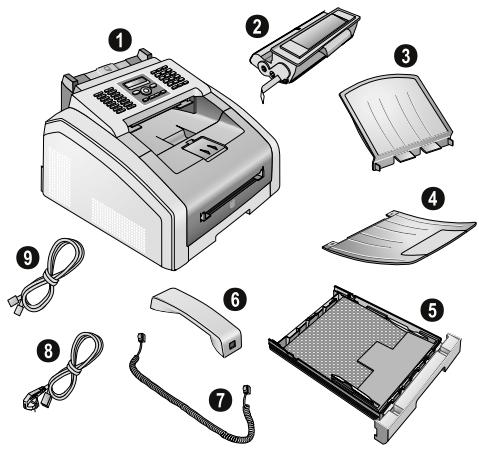 1
2
3
4
9
6
5
8
7