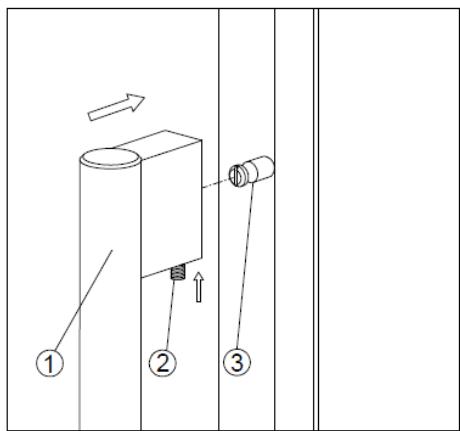 1
2
3