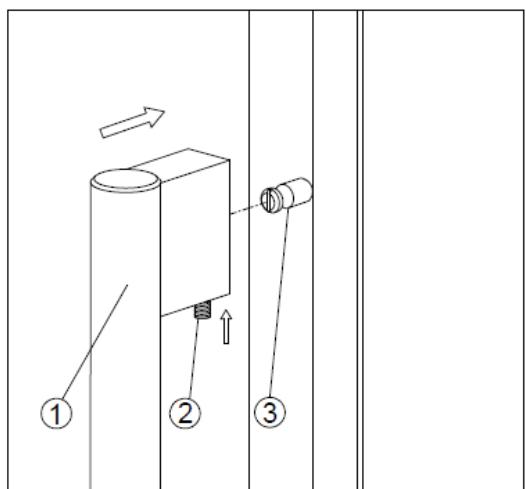 1
2
3