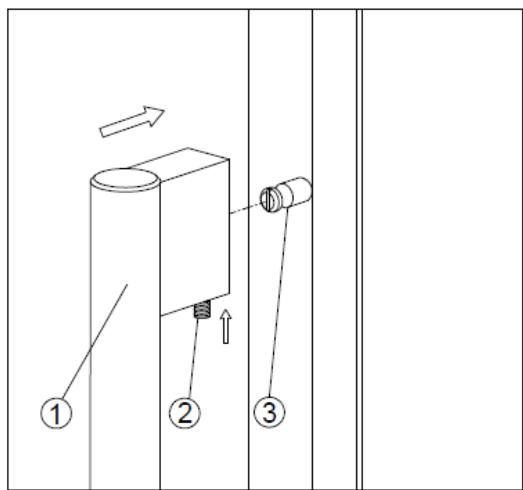 1
2
3