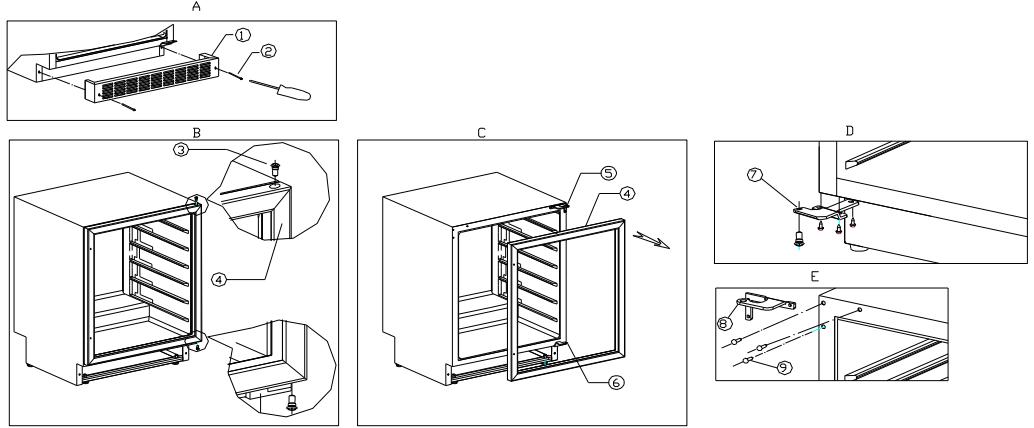 A
①
②
B
③
④
C
⑤
④
⑥
D
⑦
E
⑧
⑨