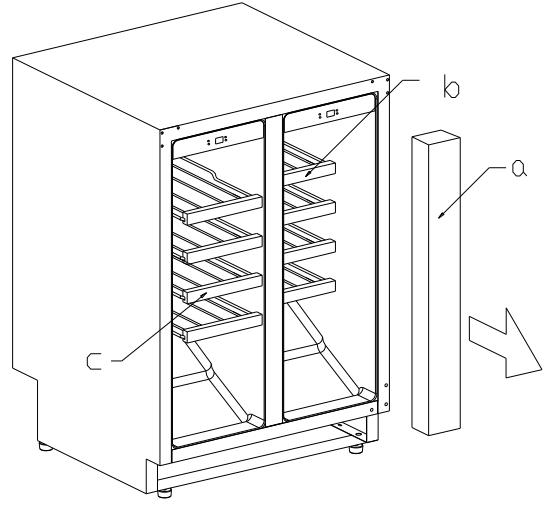 b
a
c