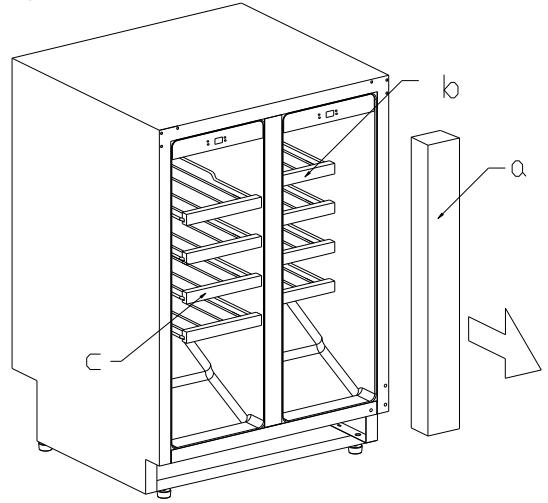 b
a
c