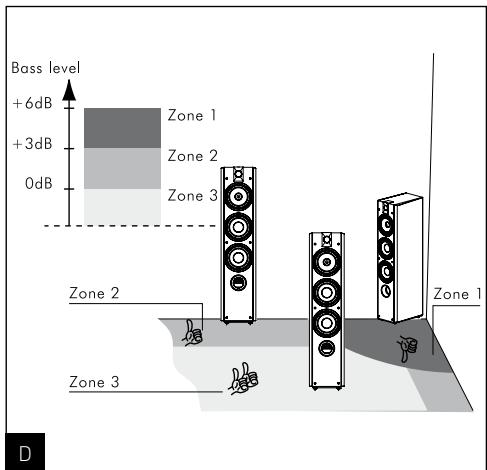 Bass level
+6dB
+3dB
0dB
Zone 1
Zone 2
Zone 3
Zone 2
Zone 1
Zone 3
D