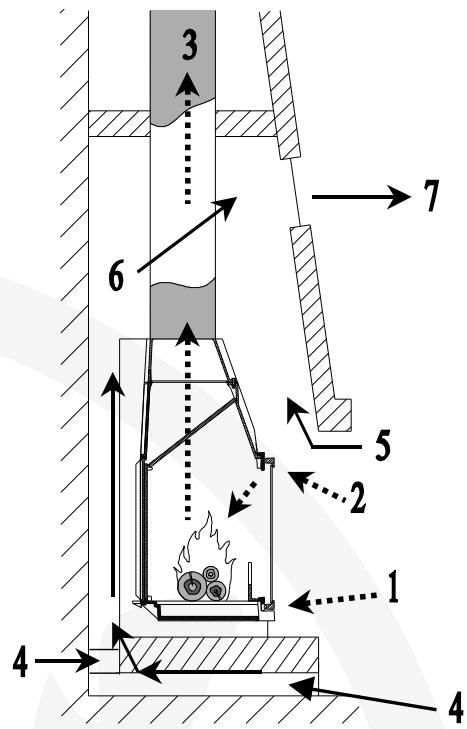 3
7
6
5
2
1
4
4