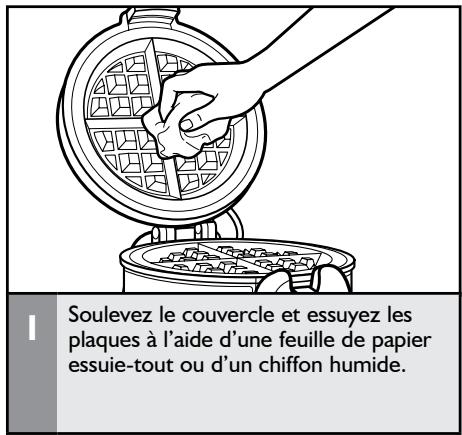 1

Soulevez le couvercle et essuyez les plaques à l’aide d’une feuille de papier essuie-tout ou d’un chiffon humide.