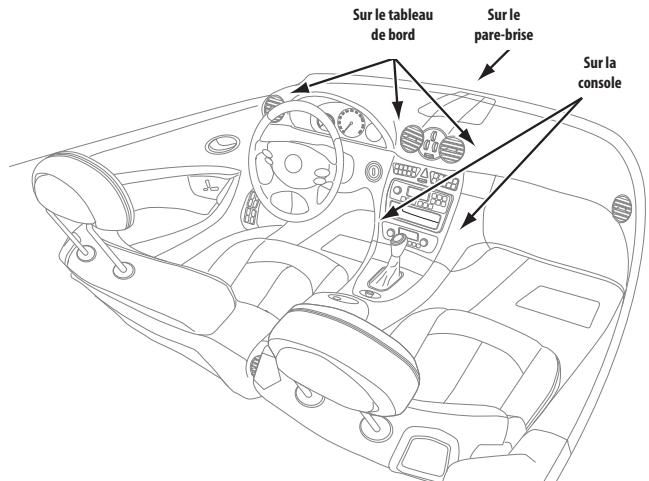 Sur le tableau de bord

Sur le pare-brise

Sur la console