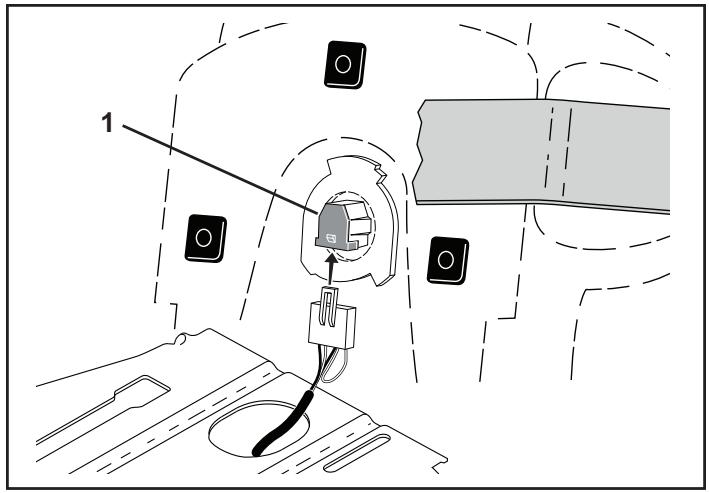 1