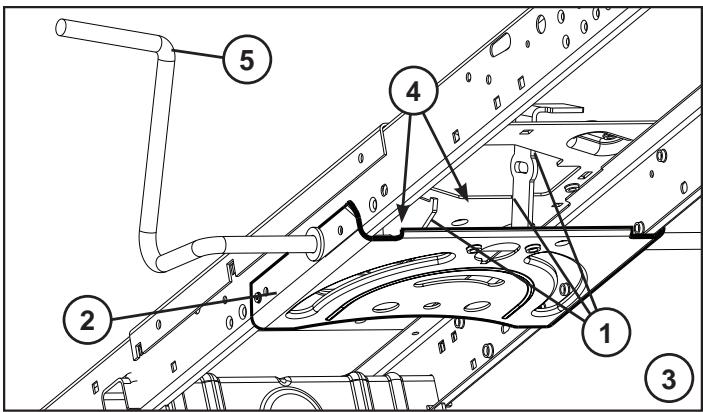 5
4
2
1
3