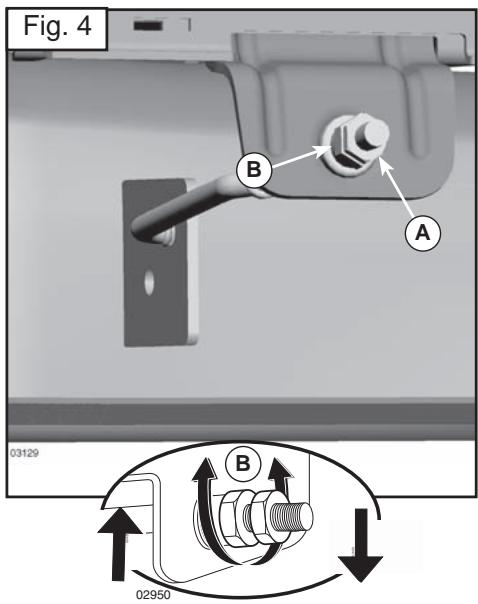 Fig. 4

B

A

03129

B

02950