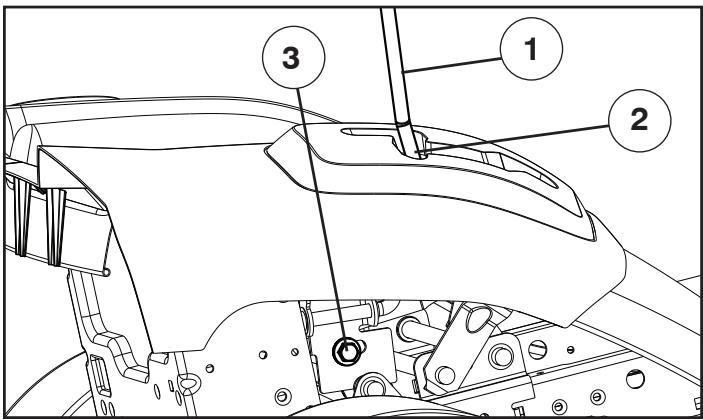 3
1
2