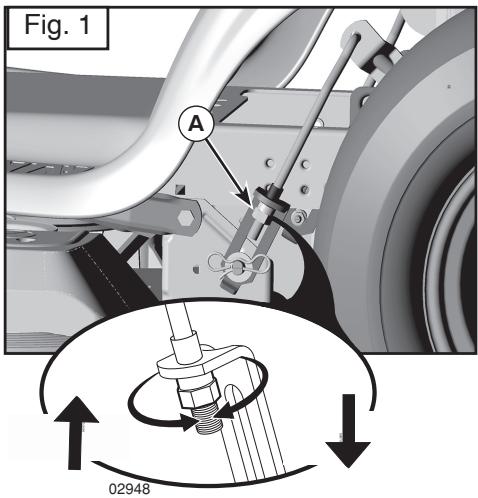 Fig. 1

A

02948