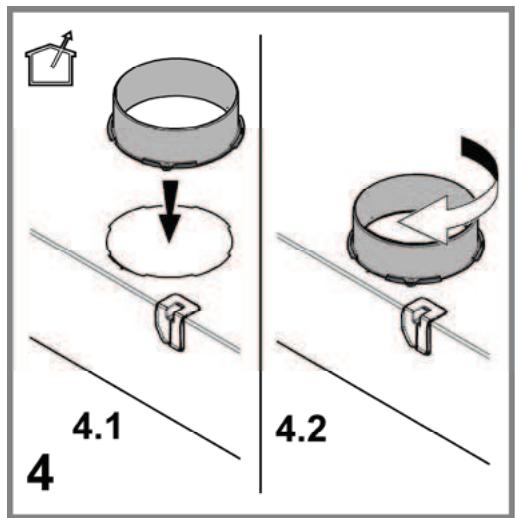 4.1

4

4.2