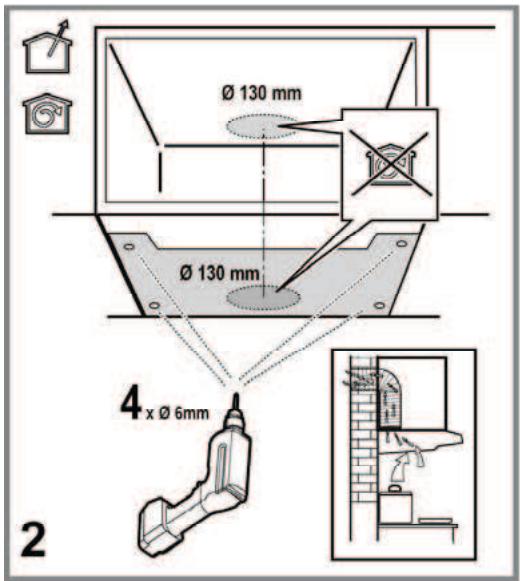 Ø 130 mm

Ø 130 mm

4 x Ø 6mm

2