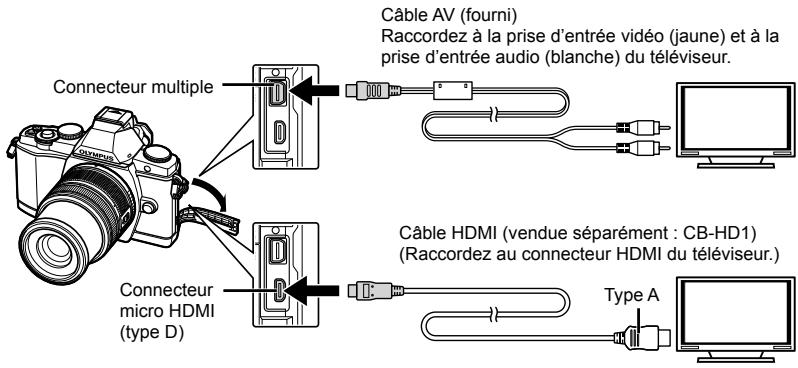 Câble AV (fourni)
Raccordez à la prise d'entrée vidéo (jaune) et à la prise d'entrée audio (blanche) du téléviseur.

Connecteur multiple

OLYMPUS

Câble HDMI (vendue séparément : CB-HD1)
(Raccordez au connecteur HDMI du téléviseur.)

Connecteur micro HDMI (type D)

Type A