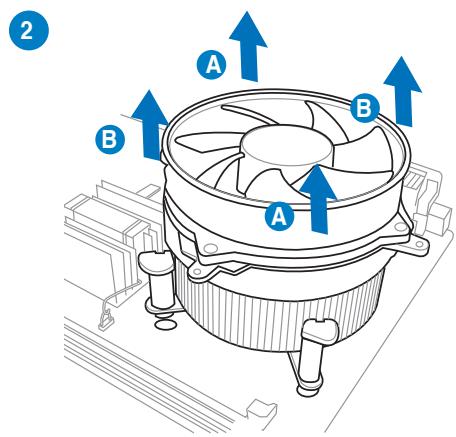 2

A

B

B

A