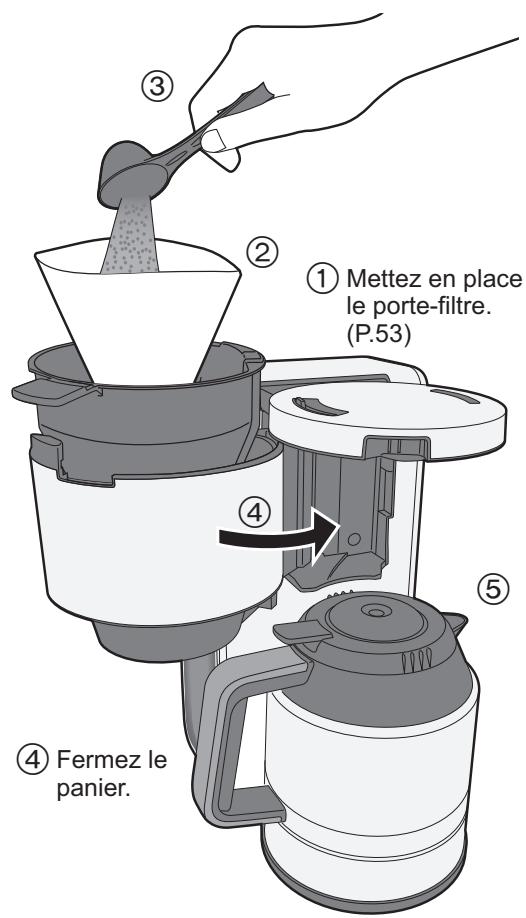 ③

②

① Mettez en place le porte-filtre. (P.53)

④

⑤

④ Fermez le panier.