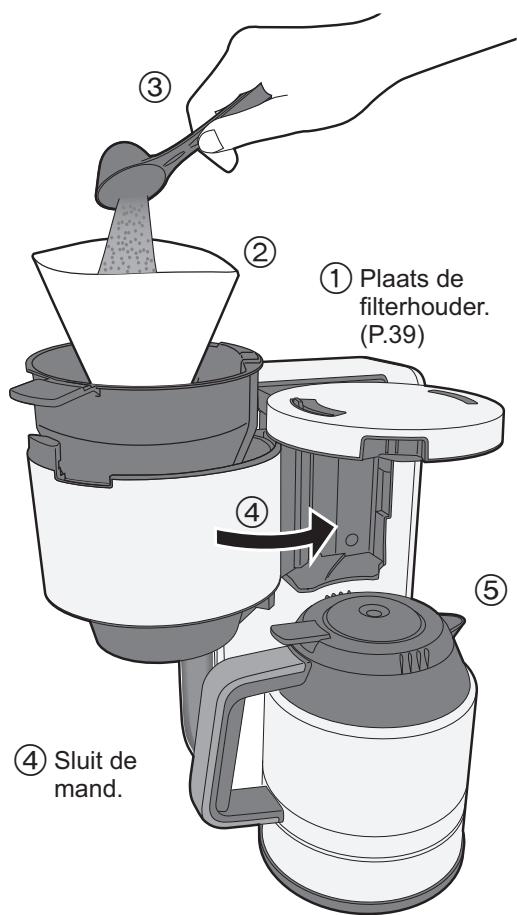 ③

②

① Plaats de filterhouder. (P.39)

④

⑤

④ Sluit de mand.