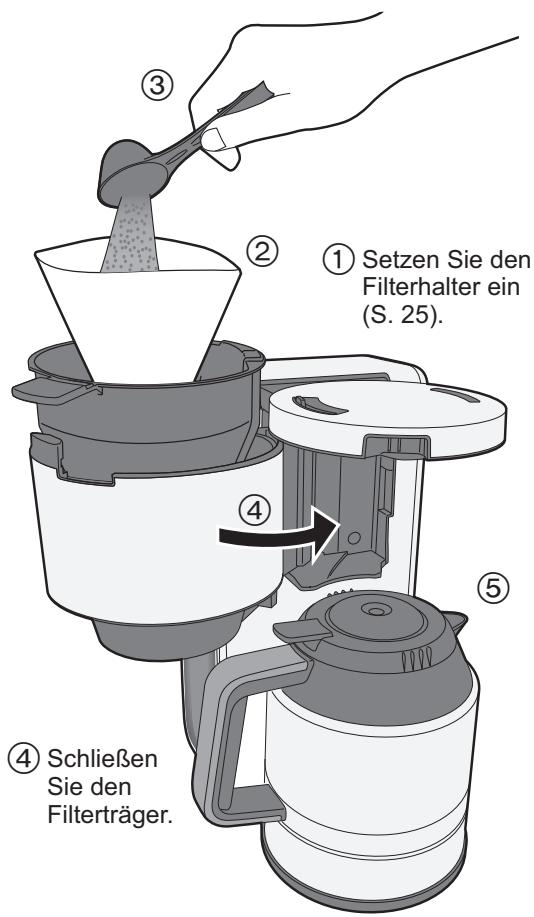 ③

②

① Setzen Sie den Filterhalter ein (S. 25).

④

⑤

④ Schließen Sie den Filterträger.