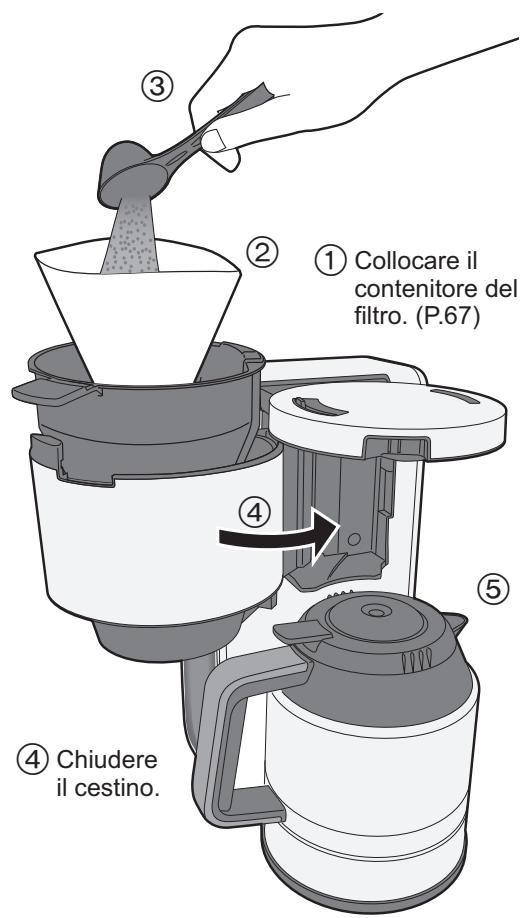 ③

②

① Collocare il contenitore del filtro. (P.67)

④

⑤

④ Chiudere il cestino.