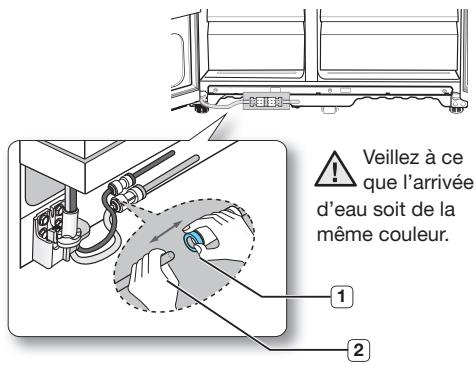 Veillez à ce que l’arrivée d’eau soit de la même couleur.

1

2