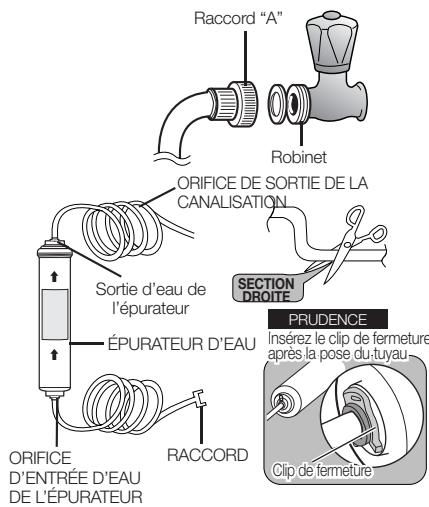 Raccord “A”

Robinet

ORIFICE DE SORTIE DE LA CANALISATION

SECTION DROITE

Sortie d’eau de l’épurateur

ÉPURATEUR D’EAU

PRUDENCE

Insérez le clip de fermeture après la pose du tuyau

Clip de fermeture

ORIFICE D’ENTRÉE D’EAU DE L’ÉPURATEUR

RACCORD