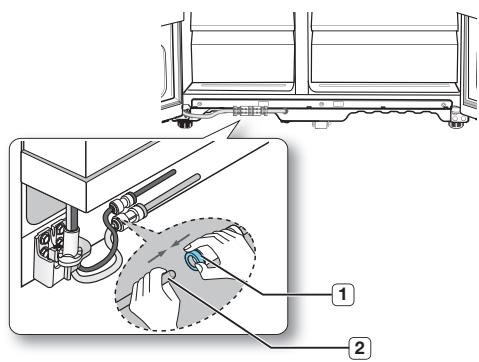 1

2