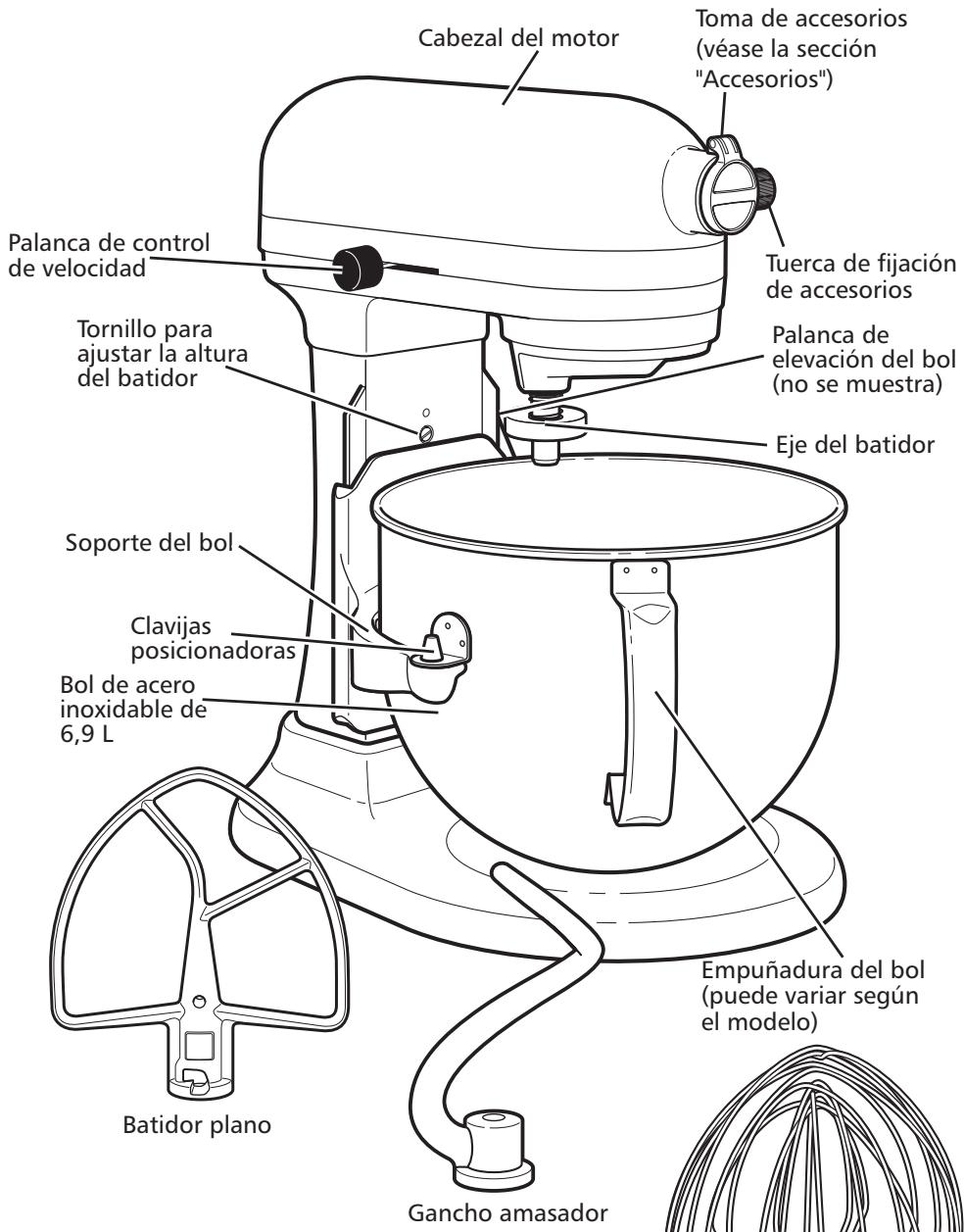 Cabezal del motor

Toma de accesorios (véase la sección "Accesorios")

Palanca de control de velocidad

Tuerca de fijación de accesorios

Tornillo para ajustar la altura del batidor

Palanca de elevación del bol (no se muestra)

Eje del batidor

Soporte del bol

Clavijas posicionadoras

Bol de acero inoxidable de 6,9 L

Empuñadura del bol (puede variar según el modelo)

Batidor plano

Gancho amasador