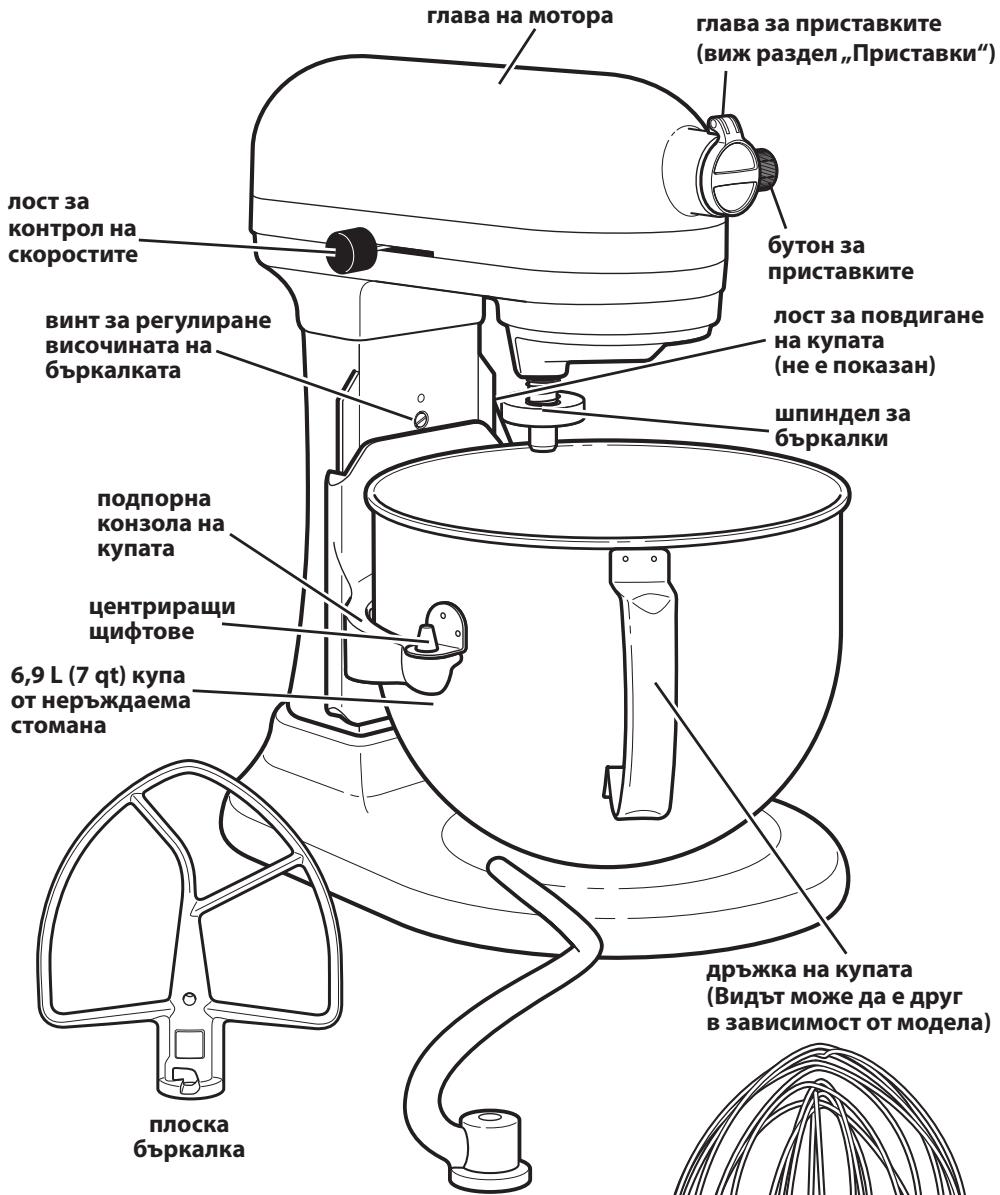 глава на мотора

глава за приставките (виж раздел „Приставки“)

лост за контрол на скоростите

бутон за приставките

винт за регулиране височината на бъркалката

лост за повдигане на купата (не е показан)

шпиндел за бъркалки

подпорна конзола на купата

центриращи щифтове

6,9 L (7 qt) купа от неръждаема стомана

дръжка на купата (Видът може да е друг в зависимост от модела)

плоска бъркалка