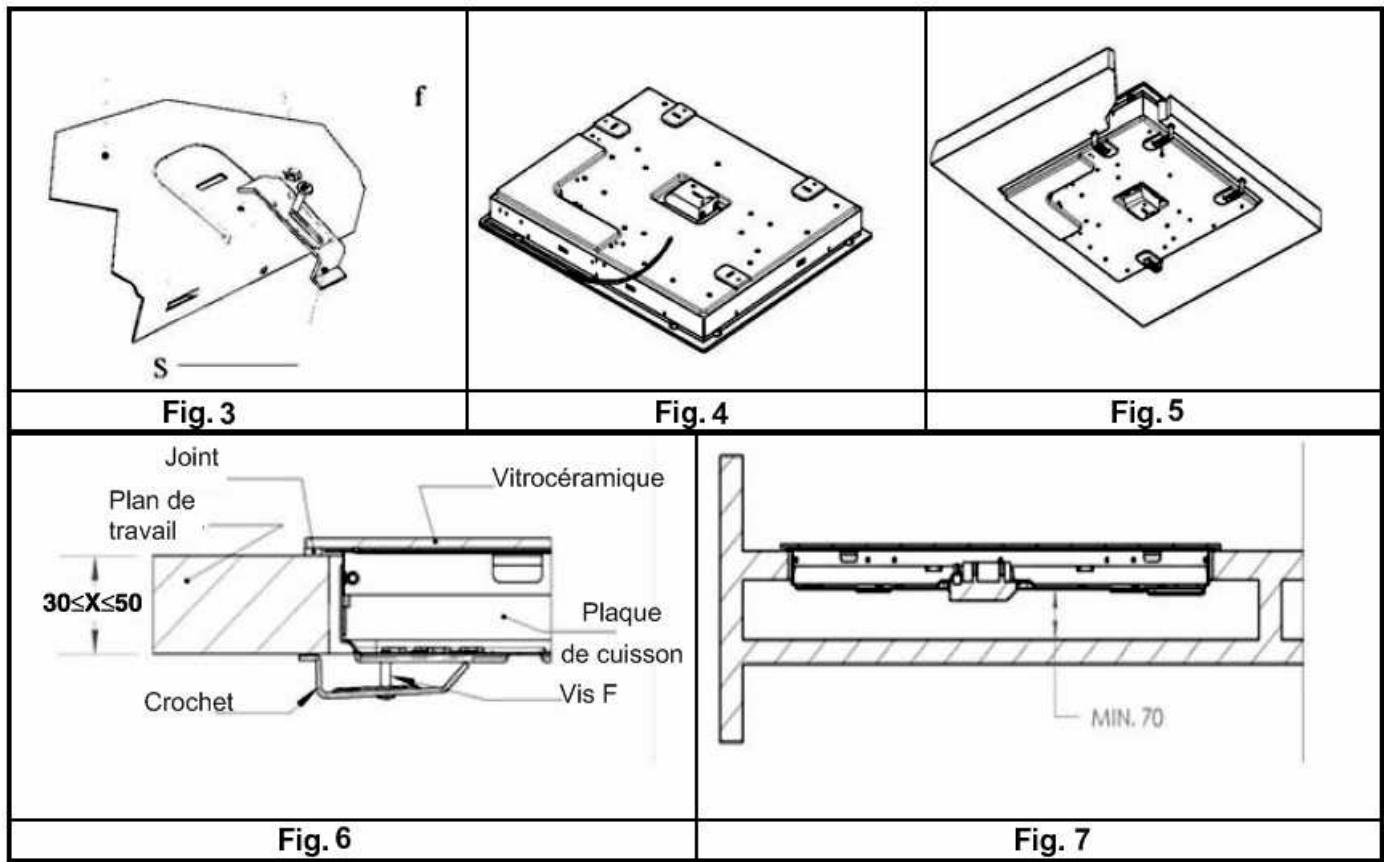 f

S

Fig. 3

Fig. 4

Fig. 5

Joint

Plan de travail

Vitrocéramique

$30 \leq X \leq 50$

Plaque de cuisson

Crochet

Vis F

Fig. 6

MIN. 70

Fig. 7