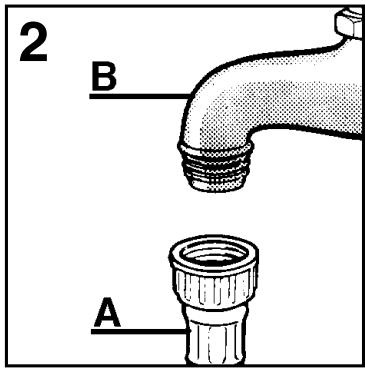 2

B

A