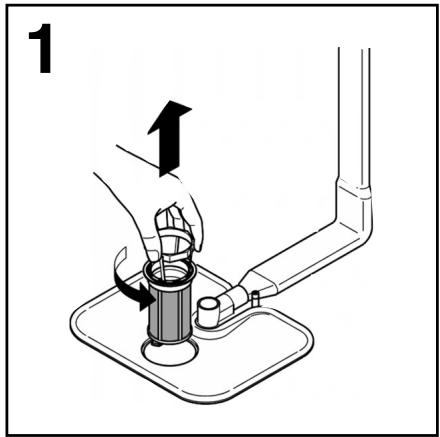 1