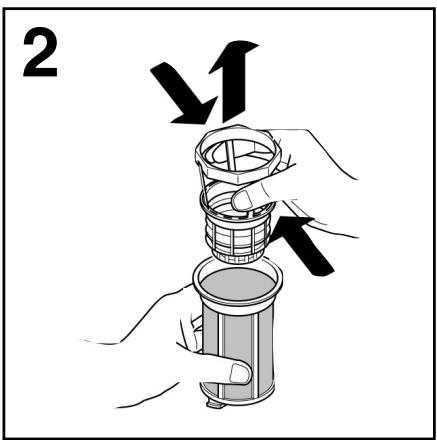 2