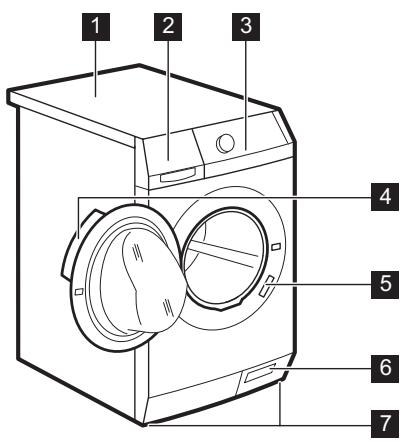 1
2
3
4
5
6
7