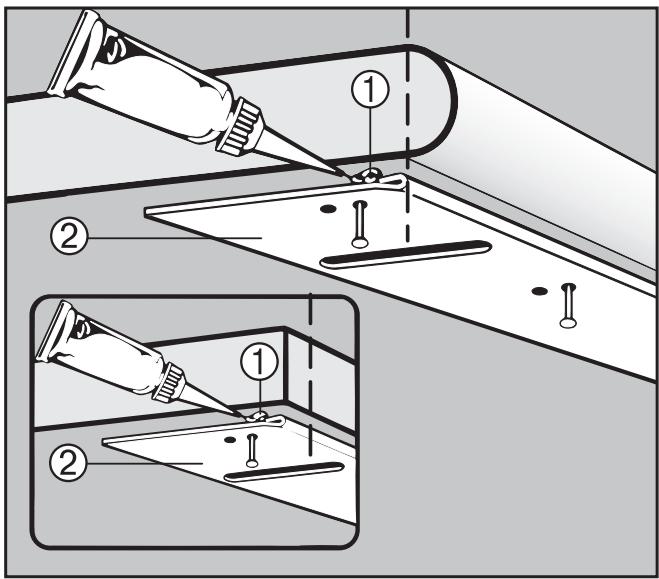 ①
②
①
②