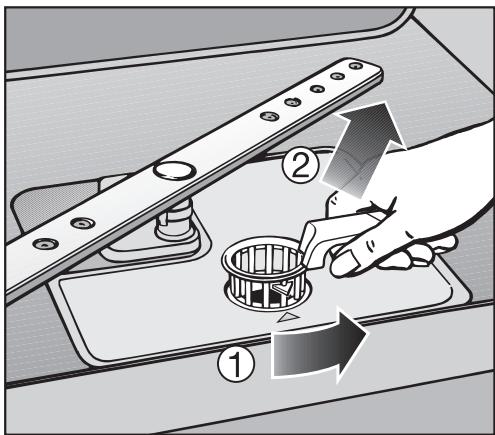 2

1