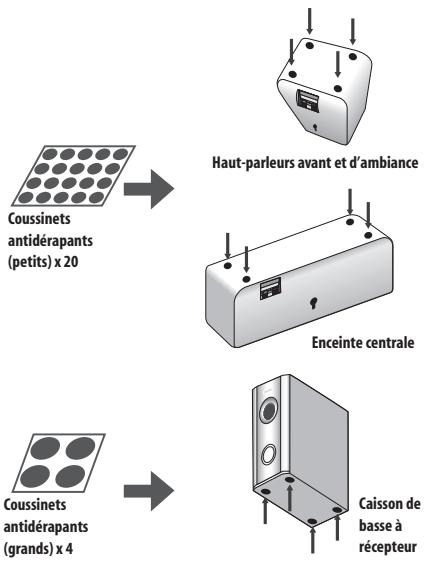 Haut-parleurs avant et d'ambiance

Coussinets antidérapants (petits) x 20

Enceinte centrale

Coussinets antidérapants (grands) x 4

Caisson de basse à récepteur