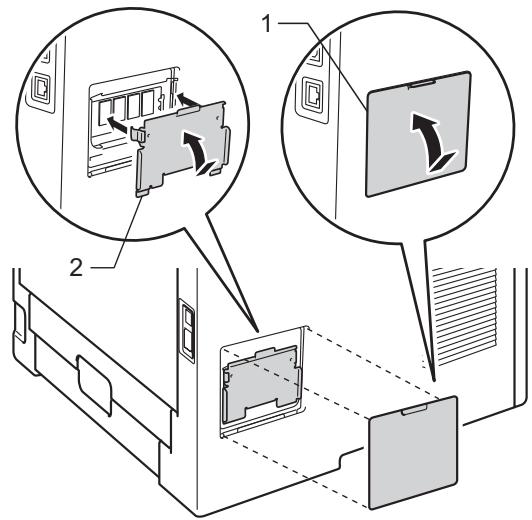 1

2