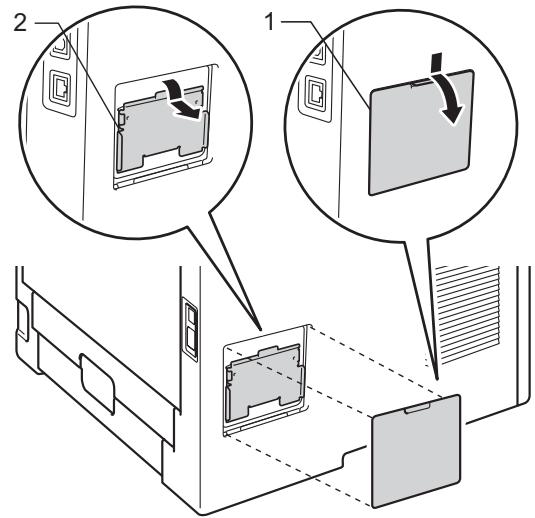 2
1