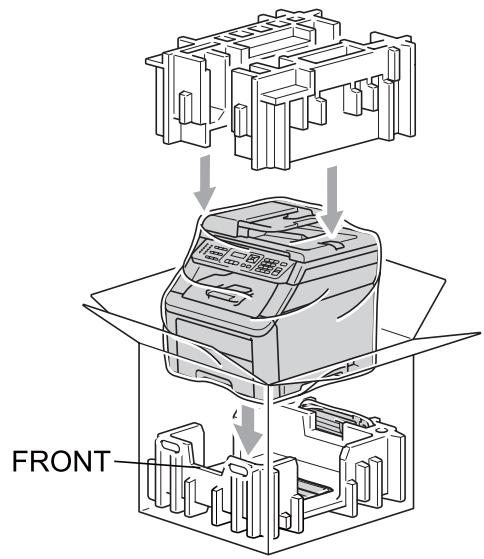 FRONT