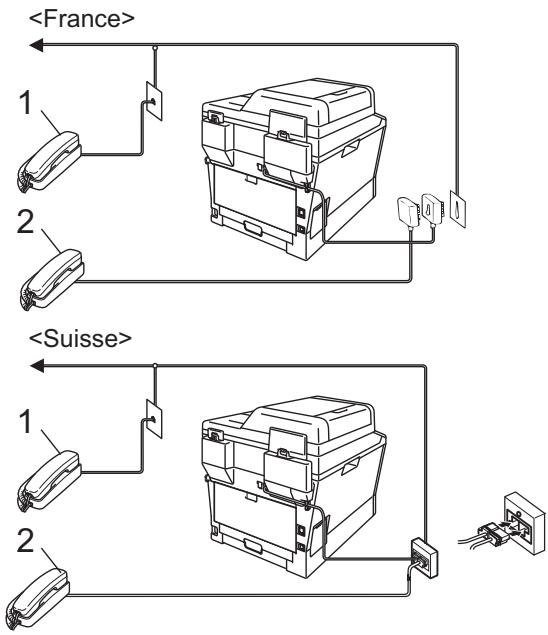 <France>

1

2

<Suisse>

1

2