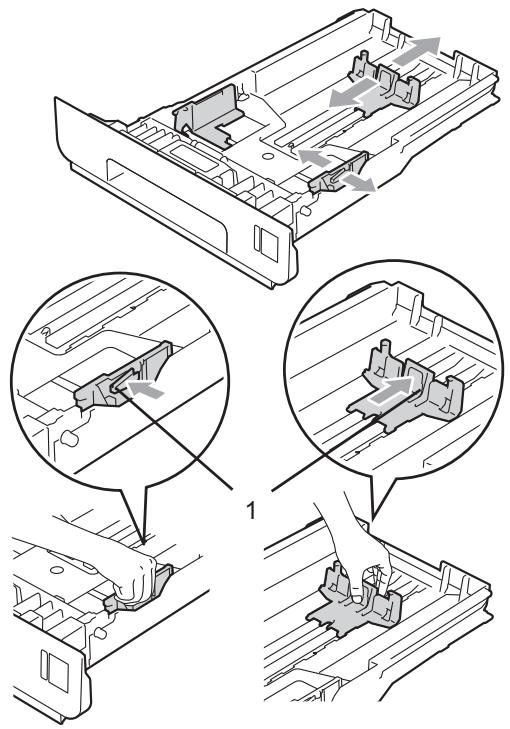 1