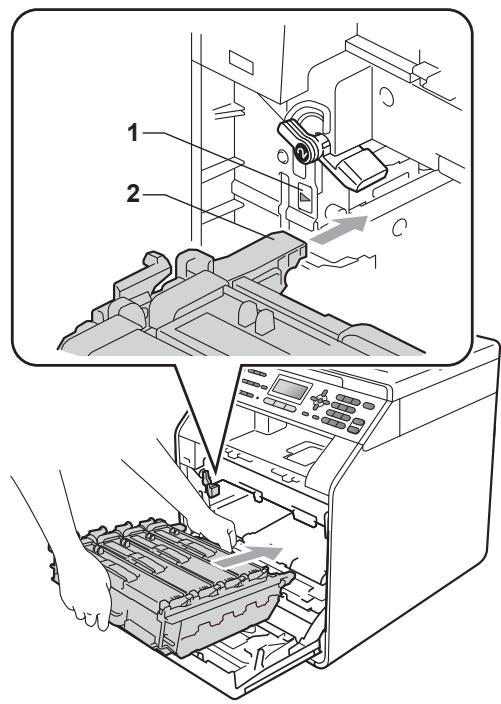 1
2
2