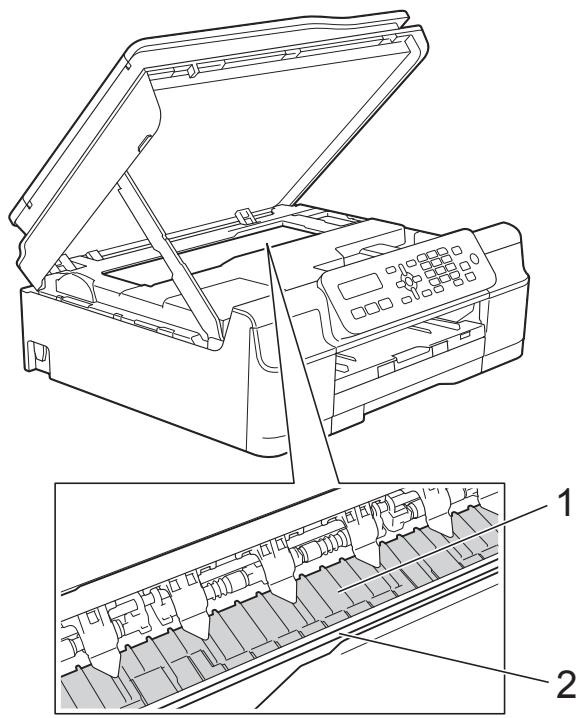 1
2