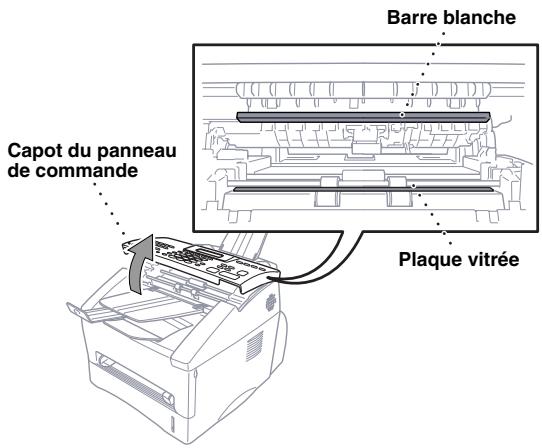 Barre blanche

Capot du panneau de commande

Plaque vitrée