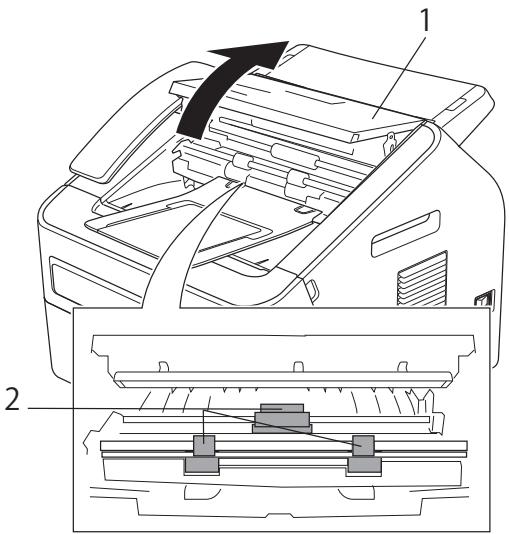 1
2