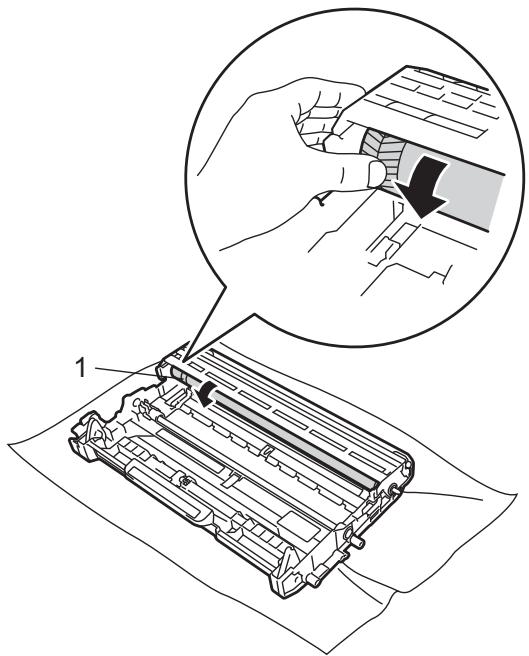 1